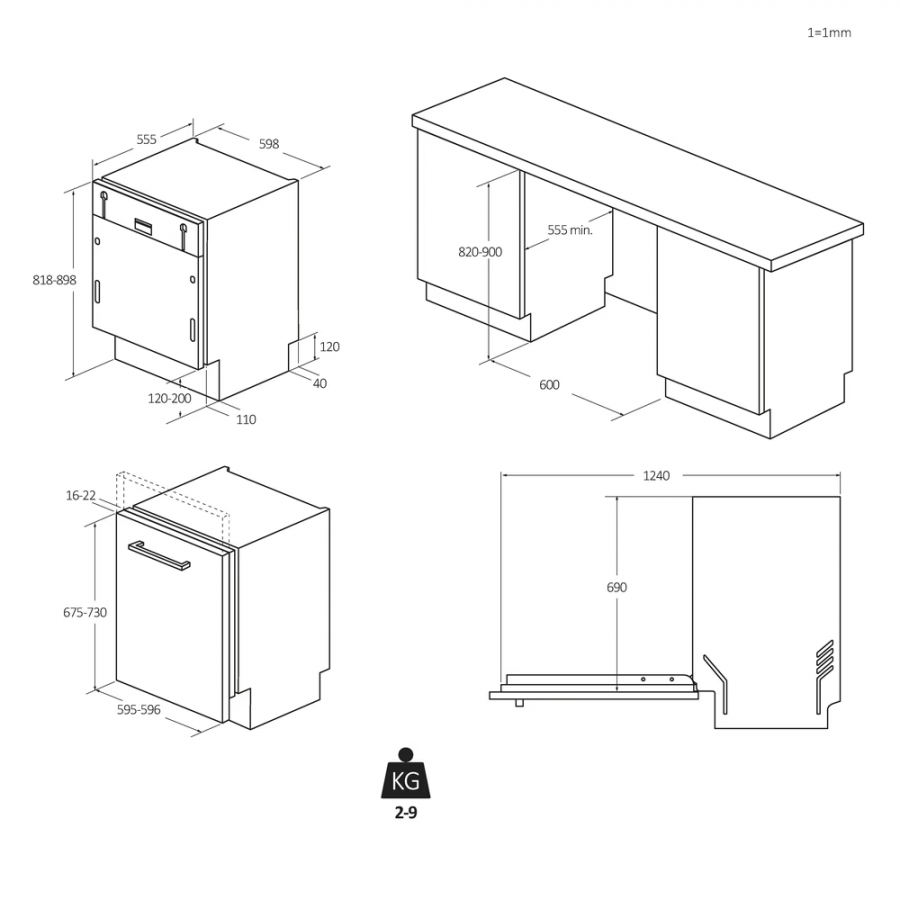 1=1mm

555
598
818-898
120
40
120-200
110

820-900
555 min.
600

16-22
675-730
595-596

1240
690

KG
2-9