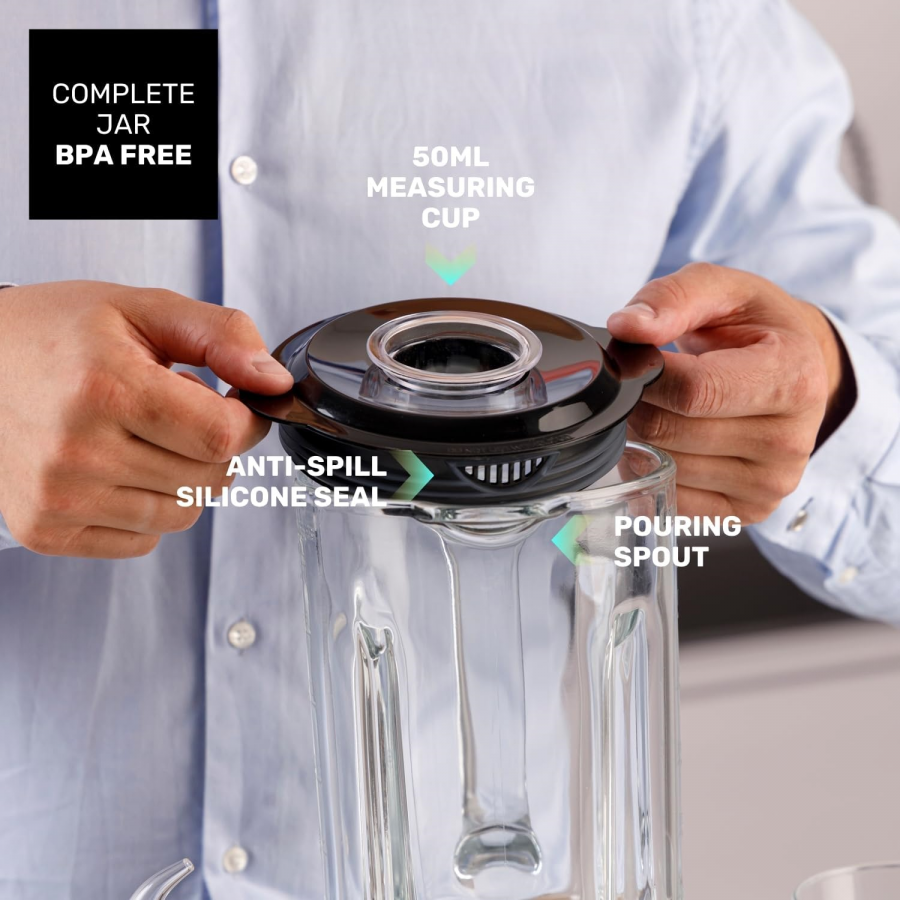 COMPLETE
JAR
BPA FREE

50ML
MEASURING
CUP

ANTI-SPILL
SILICONE SEAL

POURING
SPOUT